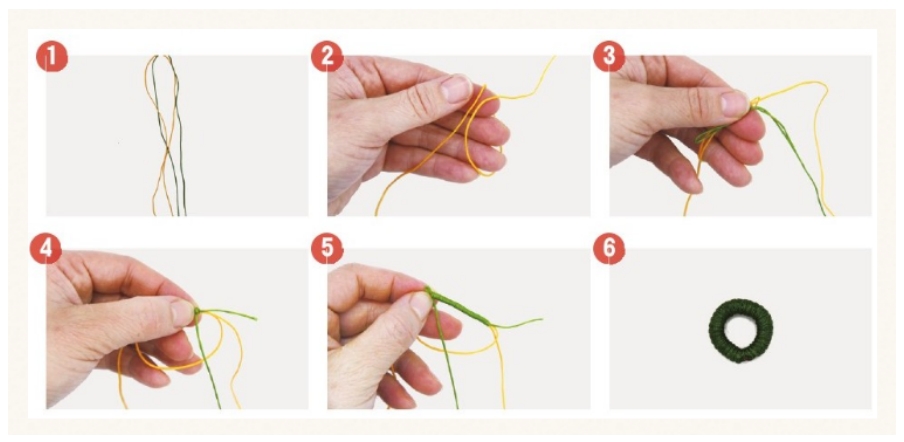 1
2
3
4
5
6