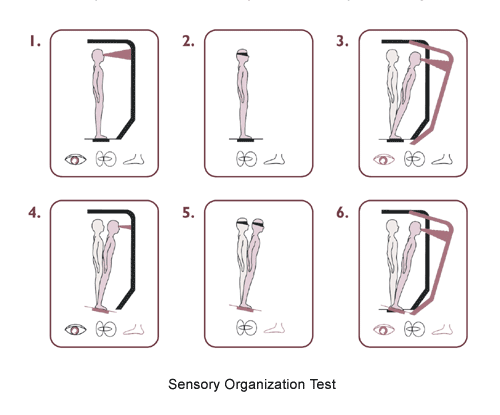 1.

2.

3.

4.

5.

6.

Sensory Organization Test